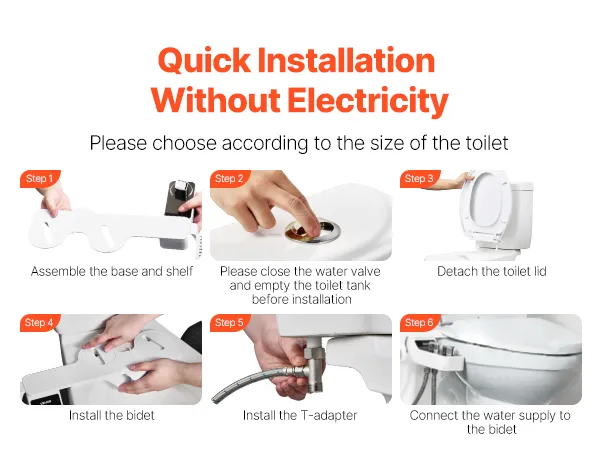 Quick Installation Without Electricity

Please choose according to the size of the toilet

Step 1
Assemble the base and shelf

Step 2
Please close the water valve and empty the toilet tank before installation

Step 3
Detach the toilet lid

Step 4
Install the bidet

Step 5
Install the T-adapter

Step 6
Connect the water supply to the bidet