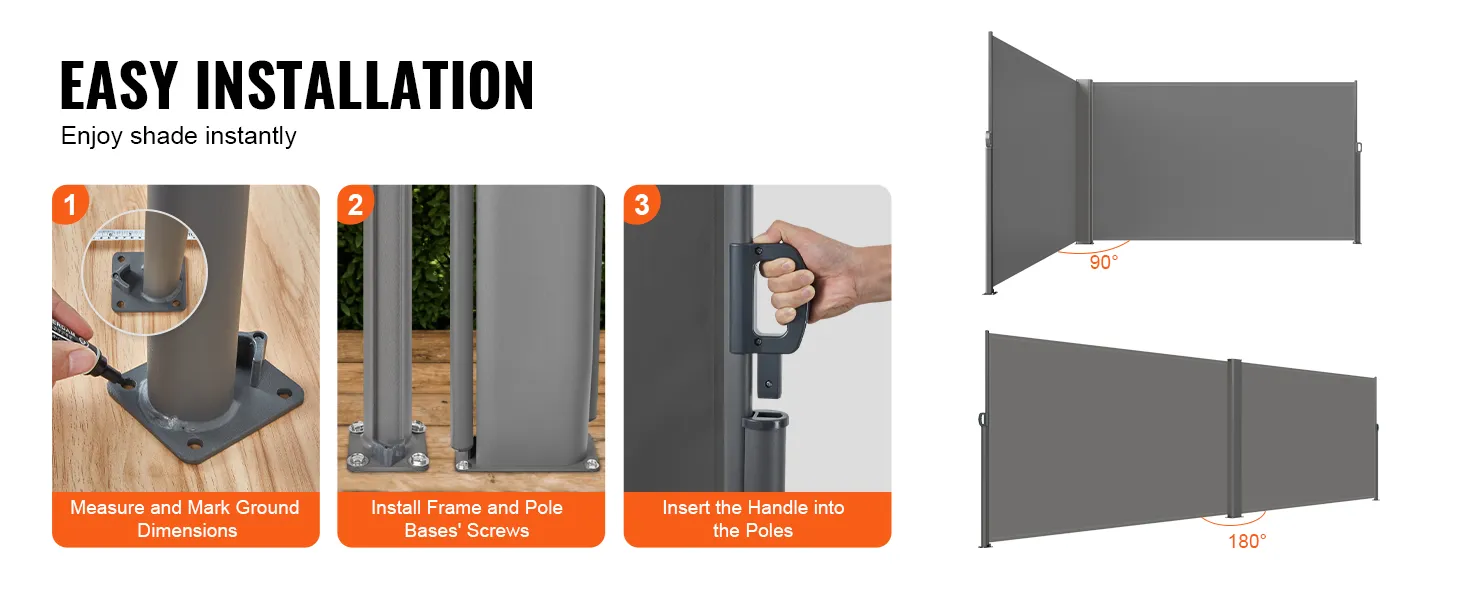 EASY INSTALLATION
Enjoy shade instantly

1
Measure and Mark Ground Dimensions

2
Install Frame and Pole Bases' Screws

3
Insert the Handle into the Poles

90°

180°