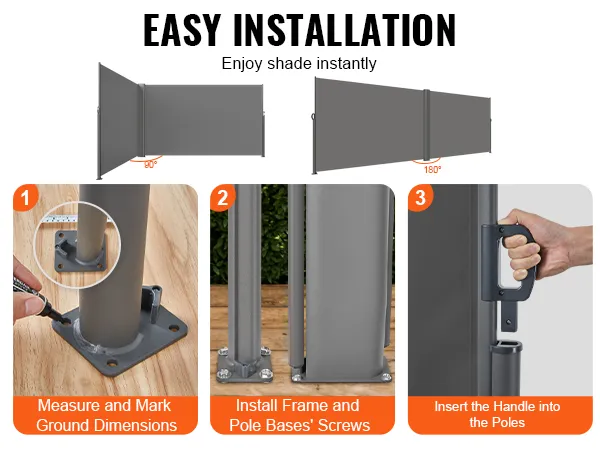 EASY INSTALLATION

Enjoy shade instantly

90°

180°

1

Measure and Mark Ground Dimensions

2

Install Frame and Pole Bases' Screws

3

Insert the Handle into the Poles