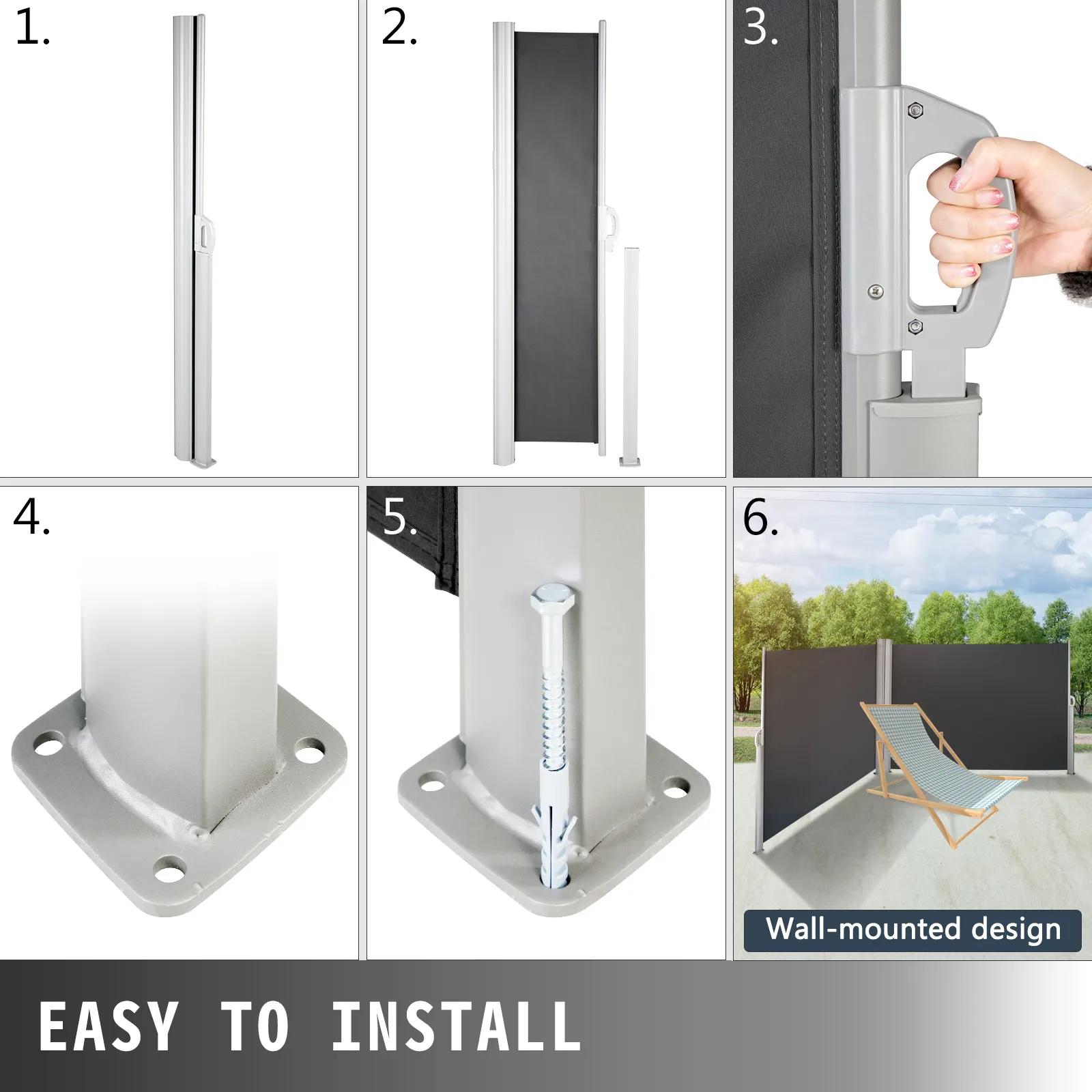 1.

2.

3.

4.

5.

6.

Wall-mounted design

EASY TO INSTALL