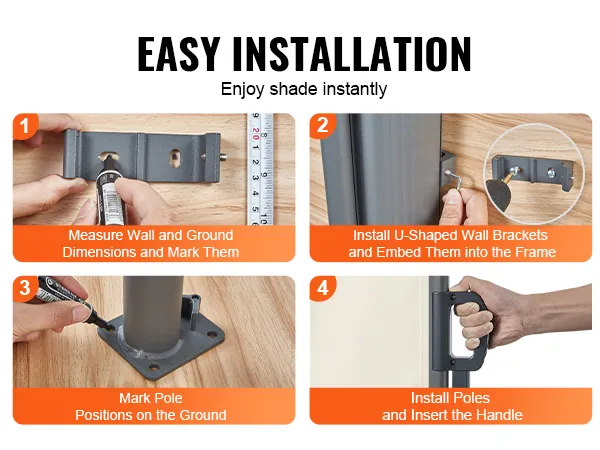 EASY INSTALLATION

Enjoy shade instantly

1

Measure Wall and Ground Dimensions and Mark Them

2

Install U-Shaped Wall Brackets and Embed Them into the Frame

3

Mark Pole Positions on the Ground

4

Install Poles and Insert the Handle