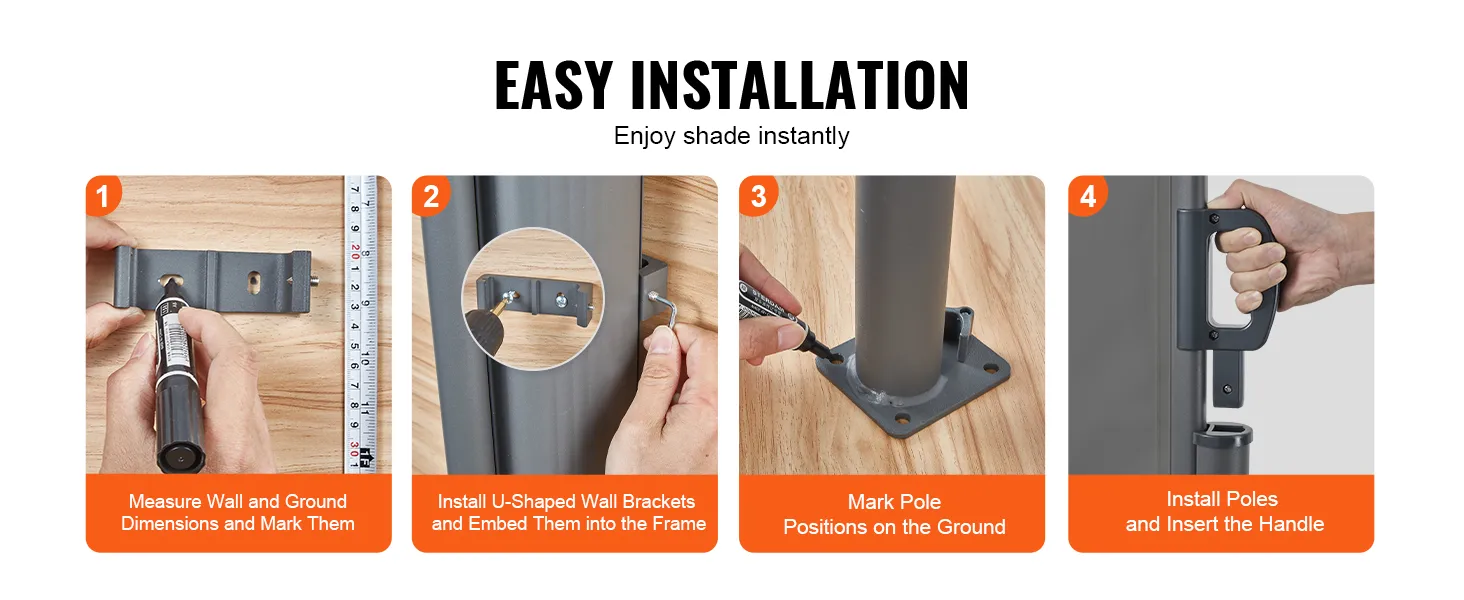 EASY INSTALLATION
Enjoy shade instantly

1
Measure Wall and Ground Dimensions and Mark Them

2
Install U-Shaped Wall Brackets and Embed Them into the Frame

3
Mark Pole Positions on the Ground

4
Install Poles and Insert the Handle