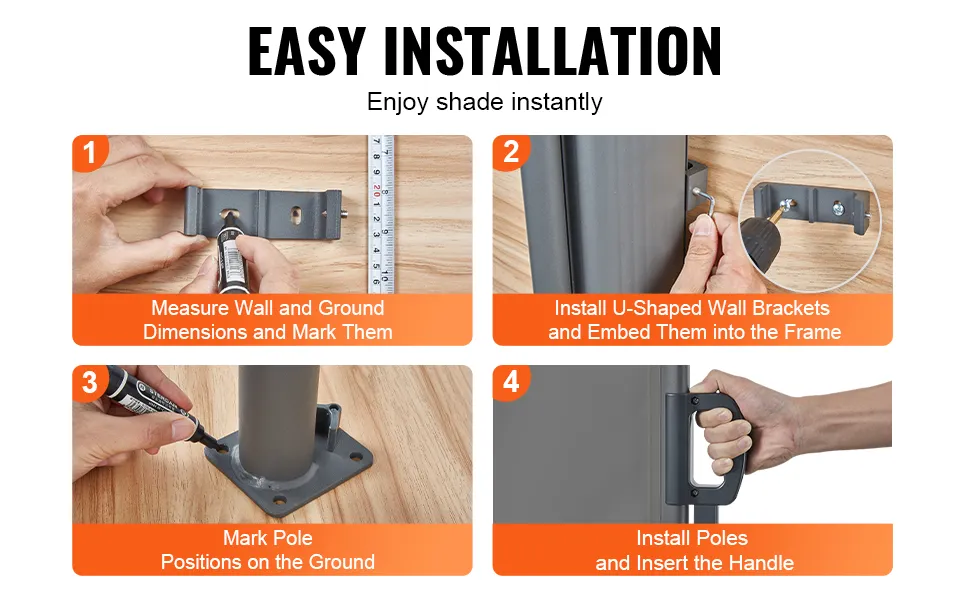 EASY INSTALLATION

Enjoy shade instantly

1

Measure Wall and Ground Dimensions and Mark Them

2

Install U-Shaped Wall Brackets and Embed Them into the Frame

3

Mark Pole Positions on the Ground

4

Install Poles and Insert the Handle