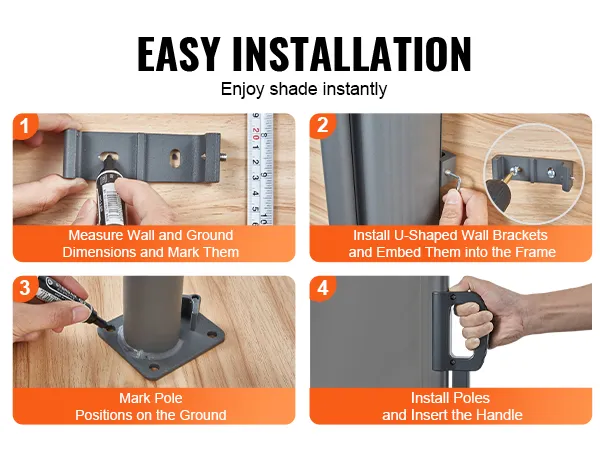 EASY INSTALLATION

Enjoy shade instantly

1

Measure Wall and Ground Dimensions and Mark Them

2

Install U-Shaped Wall Brackets and Embed Them into the Frame

3

Mark Pole Positions on the Ground

4

Install Poles and Insert the Handle