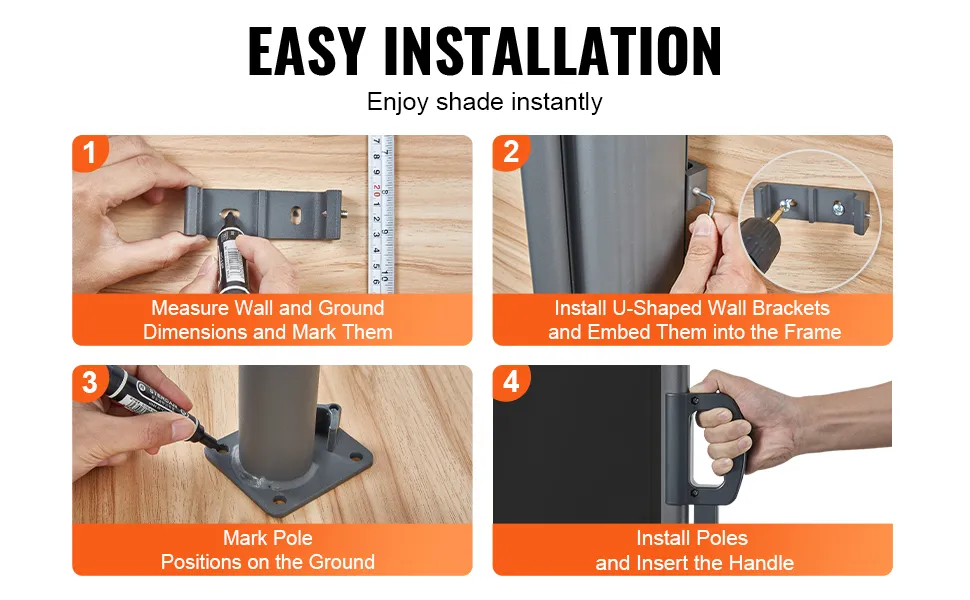 EASY INSTALLATION

Enjoy shade instantly

1

Measure Wall and Ground Dimensions and Mark Them

2

Install U-Shaped Wall Brackets and Embed Them into the Frame

3

Mark Pole Positions on the Ground

4

Install Poles and Insert the Handle