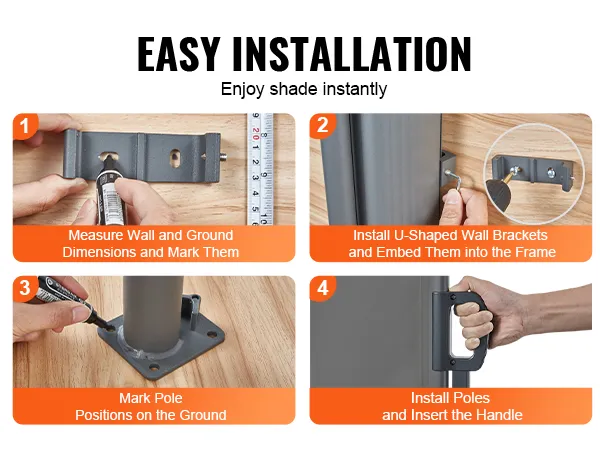 EASY INSTALLATION

Enjoy shade instantly

1

Measure Wall and Ground Dimensions and Mark Them

2

Install U-Shaped Wall Brackets and Embed Them into the Frame

3

Mark Pole Positions on the Ground

4

Install Poles and Insert the Handle