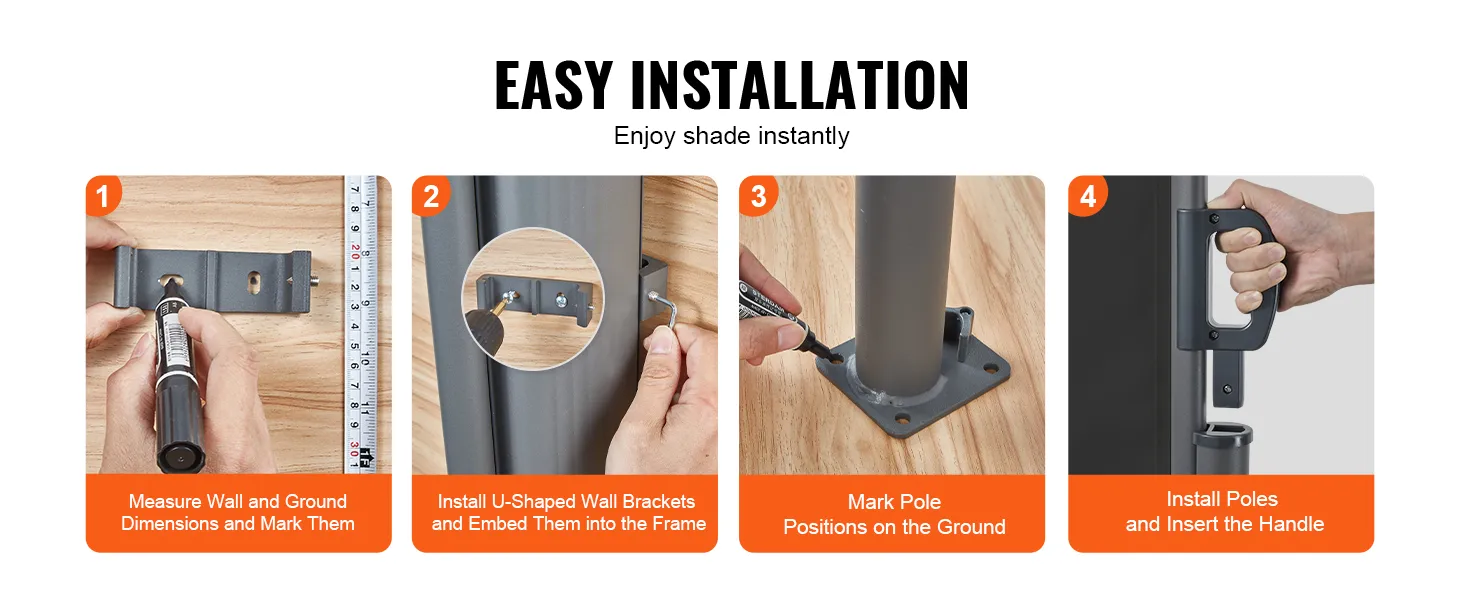 EASY INSTALLATION

Enjoy shade instantly

1

Measure Wall and Ground Dimensions and Mark Them

2

Install U-Shaped Wall Brackets and Embed Them into the Frame

3

Mark Pole Positions on the Ground

4

Install Poles and Insert the Handle