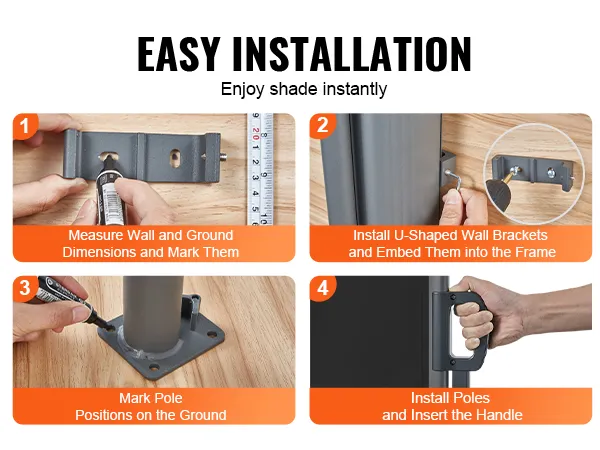 EASY INSTALLATION

Enjoy shade instantly

1

Measure Wall and Ground Dimensions and Mark Them

2

Install U-Shaped Wall Brackets and Embed Them into the Frame

3

Mark Pole Positions on the Ground

4

Install Poles and Insert the Handle