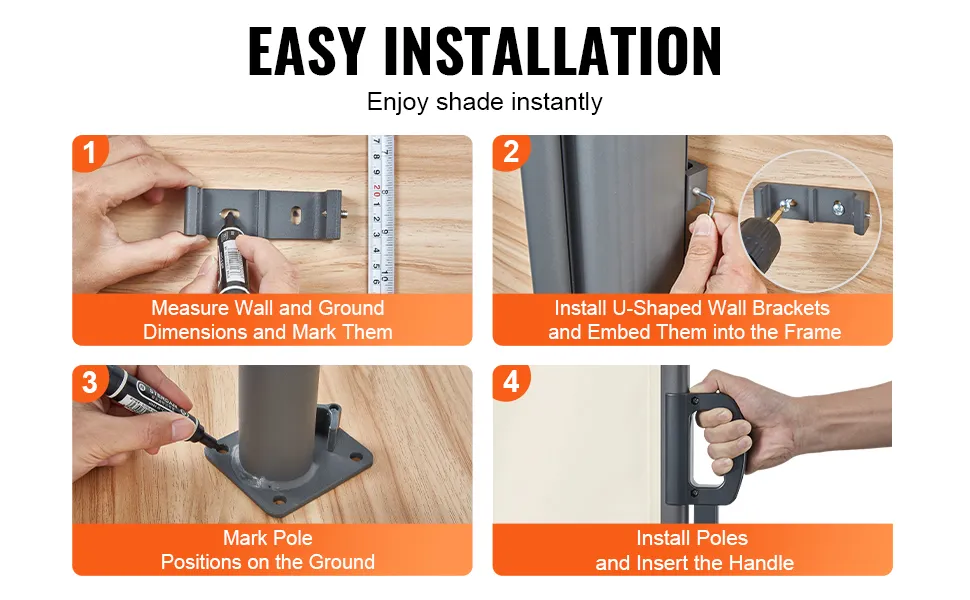 EASY INSTALLATION

Enjoy shade instantly

1

Measure Wall and Ground Dimensions and Mark Them

2

Install U-Shaped Wall Brackets and Embed Them into the Frame

3

Mark Pole Positions on the Ground

4

Install Poles and Insert the Handle