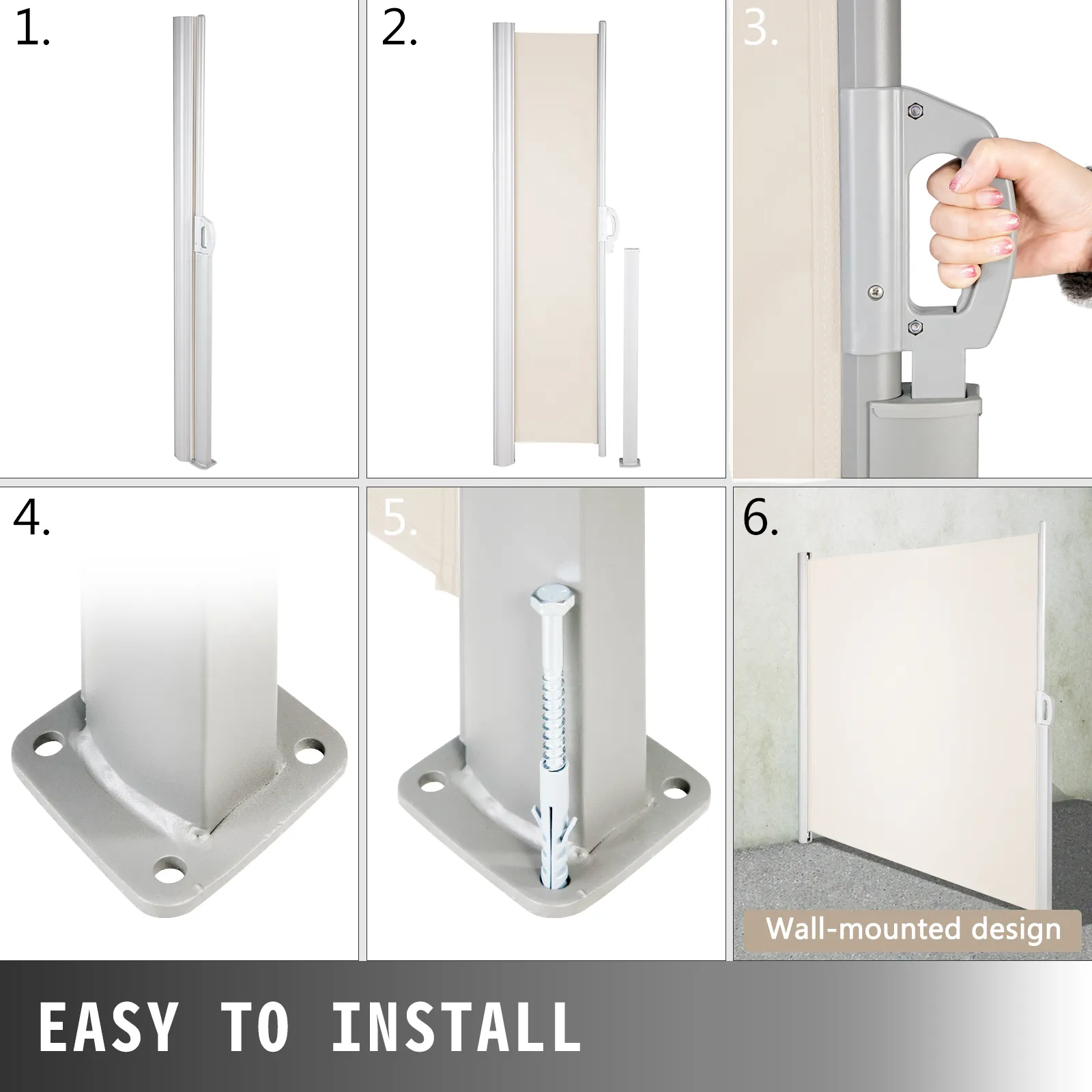 1.

2.

3.

4.

5.

6.

Wall-mounted design

EASY TO INSTALL