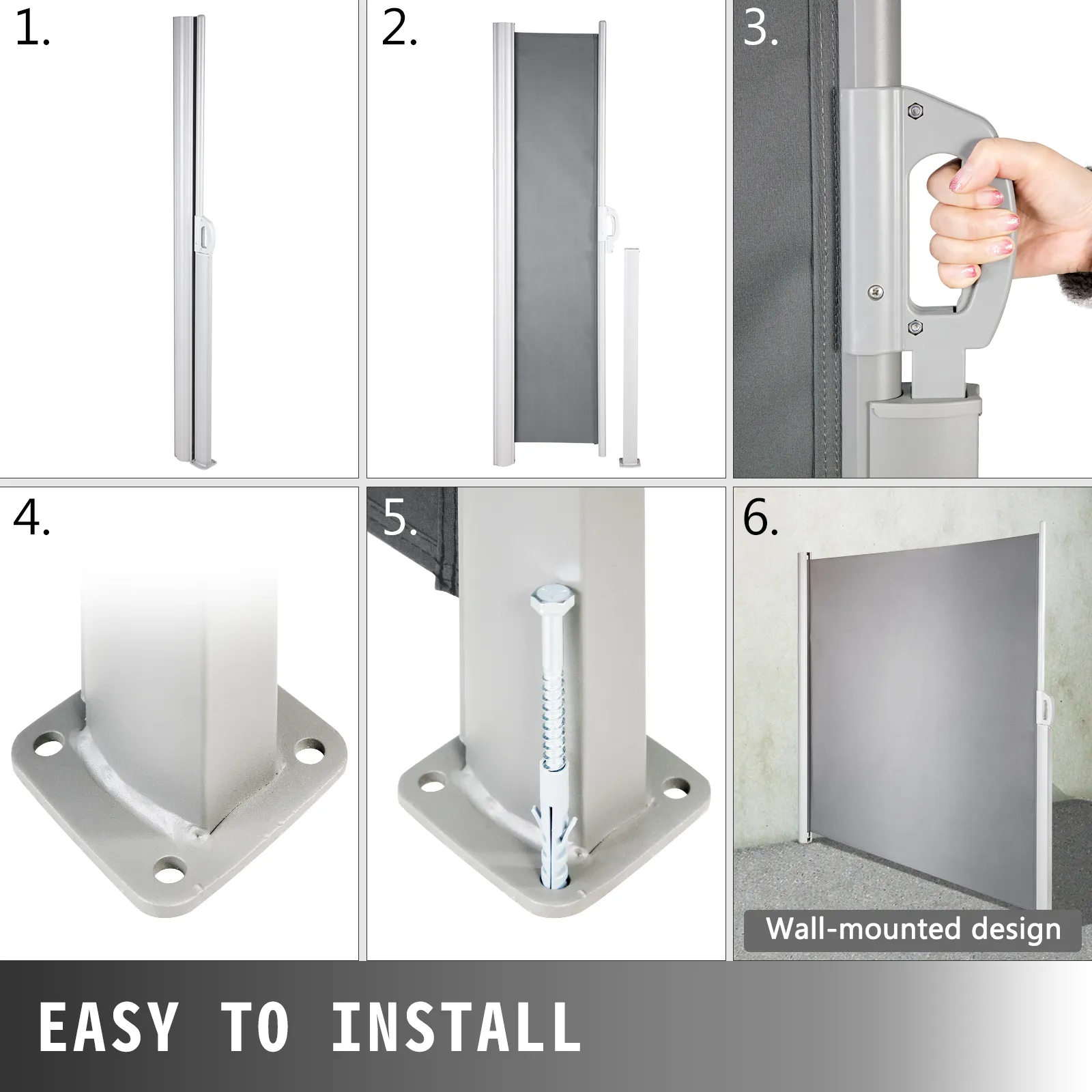 1.

2.

3.

4.

5.

6.

Wall-mounted design

EASY TO INSTALL