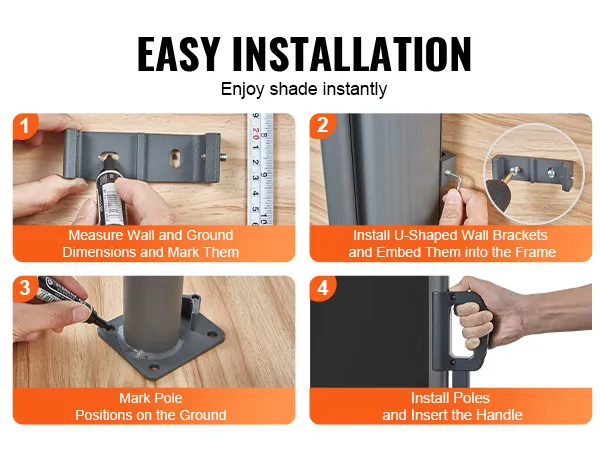 EASY INSTALLATION

Enjoy shade instantly

1

Measure Wall and Ground Dimensions and Mark Them

2

Install U-Shaped Wall Brackets and Embed Them into the Frame

3

Mark Pole Positions on the Ground

4

Install Poles and Insert the Handle