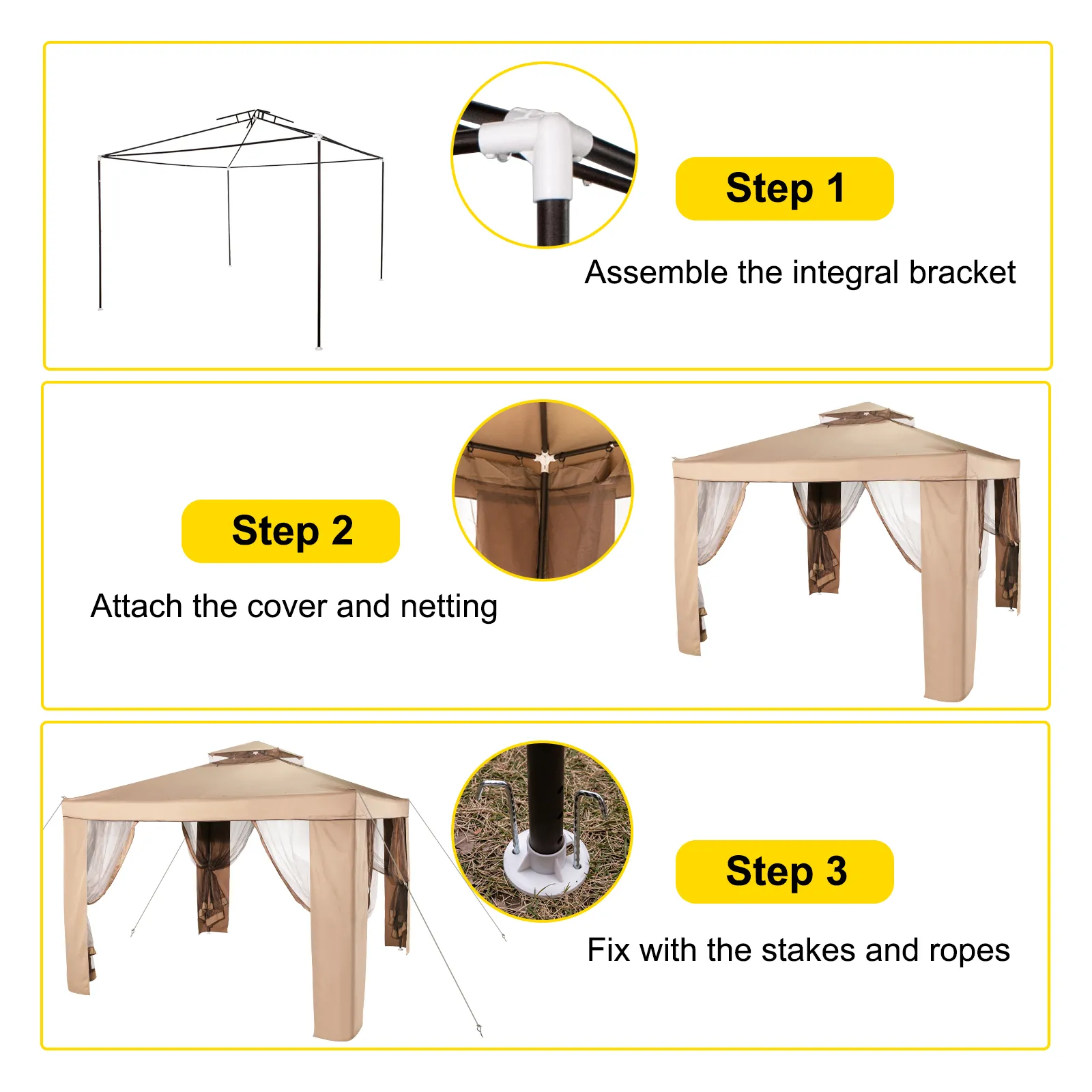 Step 1

Assemble the integral bracket

Step 2

Attach the cover and netting

Step 3

Fix with the stakes and ropes