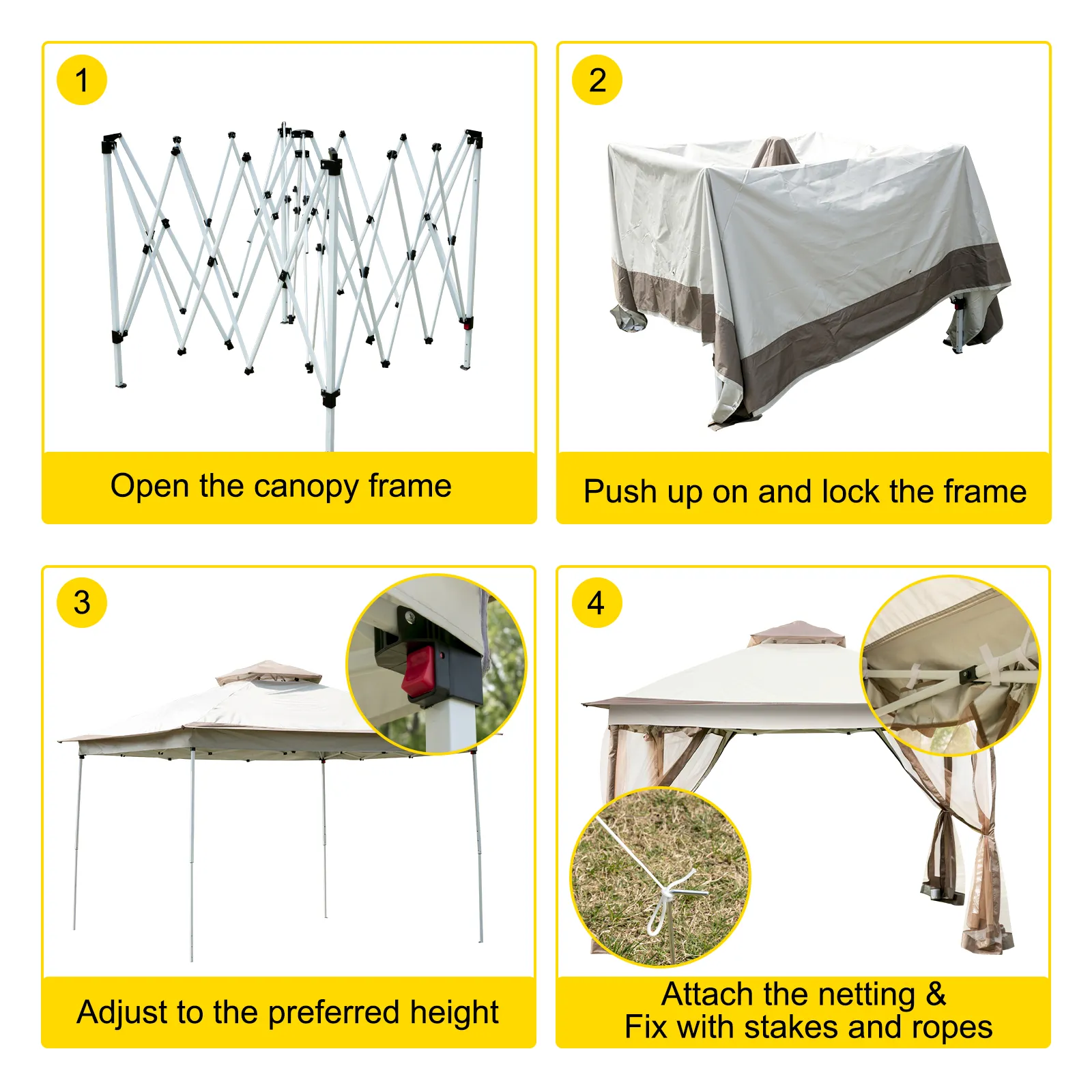 1

Open the canopy frame

2

Push up on and lock the frame

3

Adjust to the preferred height

4

Attach the netting &
Fix with stakes and ropes