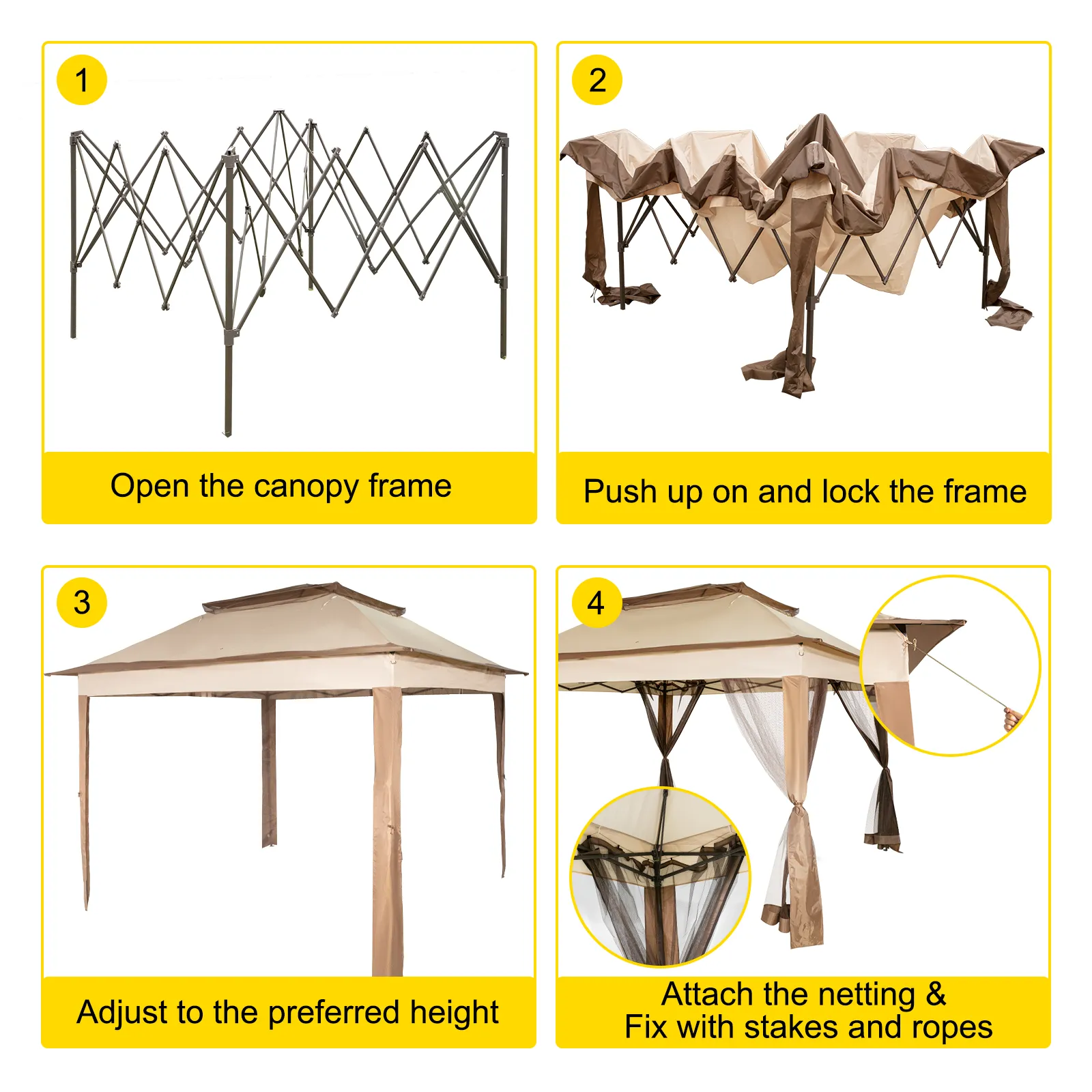 1

Open the canopy frame

2

Push up on and lock the frame

3

Adjust to the preferred height

4

Attach the netting &
Fix with stakes and ropes