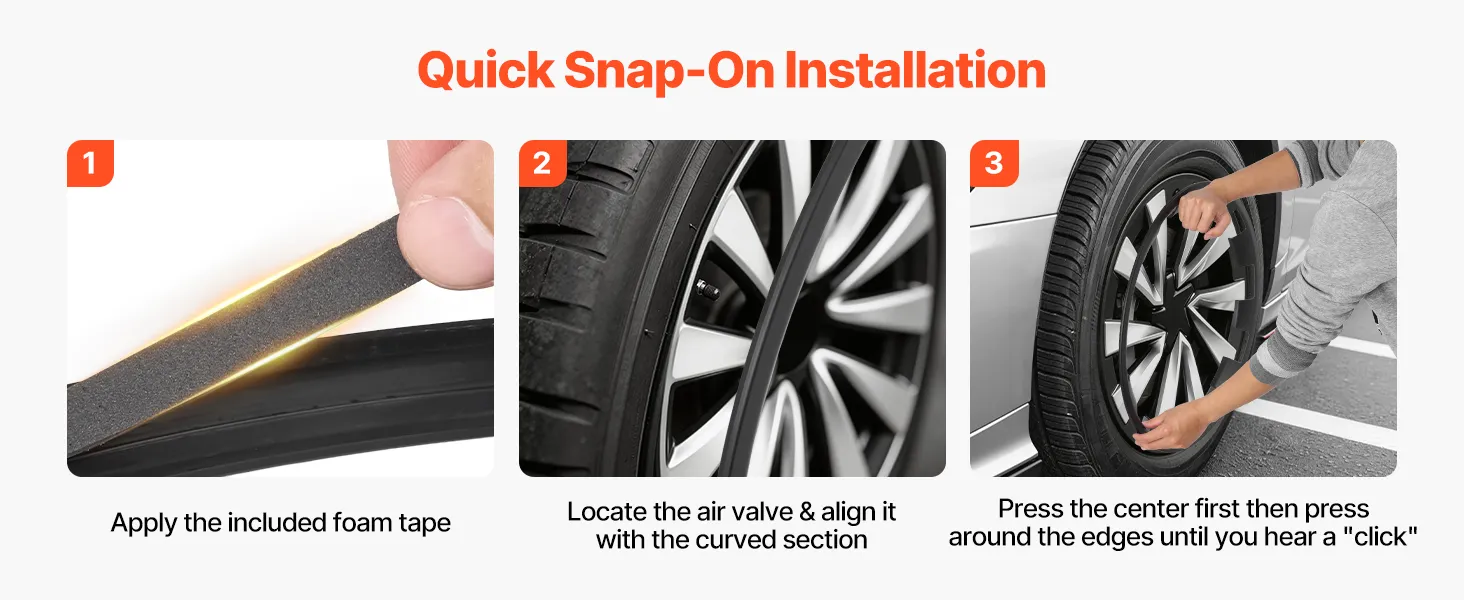 Quick Snap-On Installation

1

Apply the included foam tape

2

Locate the air valve & align it with the curved section

3

Press the center first then press around the edges until you hear a "click"