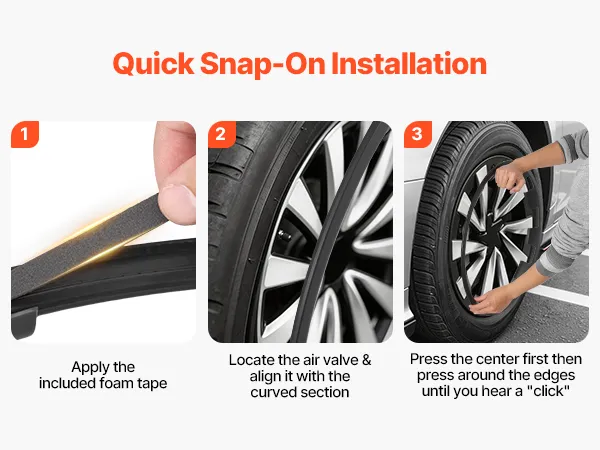 Quick Snap-On Installation

1

Apply the included foam tape

2

Locate the air valve & align it with the curved section

3

Press the center first then press around the edges until you hear a "click"