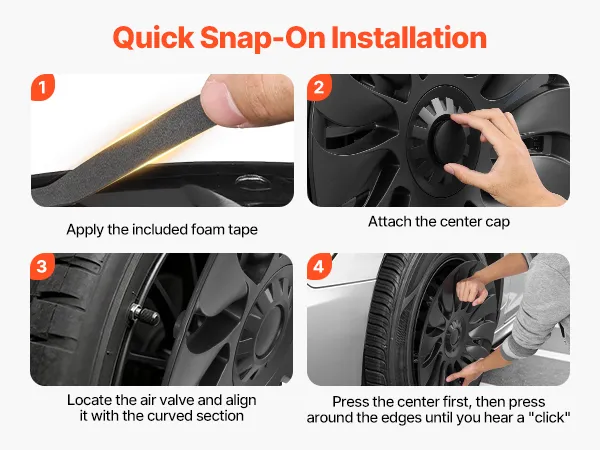 Quick Snap-On Installation

1

Apply the included foam tape

2

Attach the center cap

3

Locate the air valve and align it with the curved section

4

Press the center first, then press around the edges until you hear a "click"