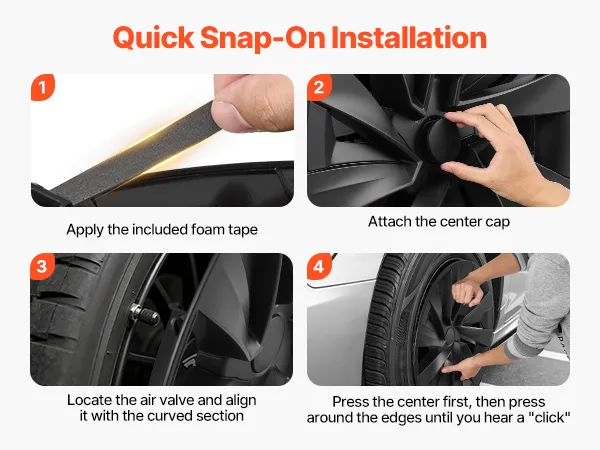 Quick Snap-On Installation

1

Apply the included foam tape

2

Attach the center cap

3

Locate the air valve and align it with the curved section

4

Press the center first, then press around the edges until you hear a "click"