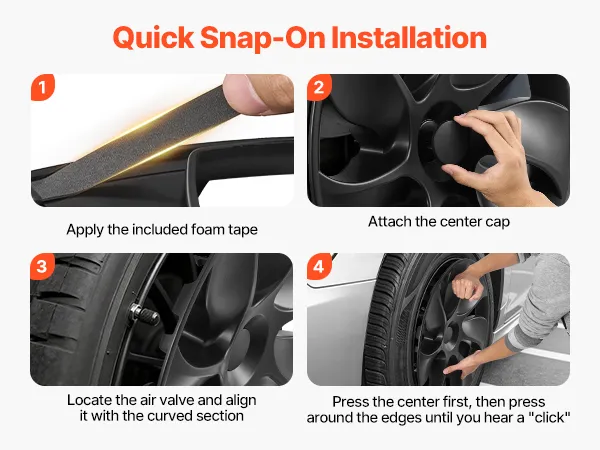 Quick Snap-On Installation

1

Apply the included foam tape

2

Attach the center cap

3

Locate the air valve and align it with the curved section

4

Press the center first, then press around the edges until you hear a "click"