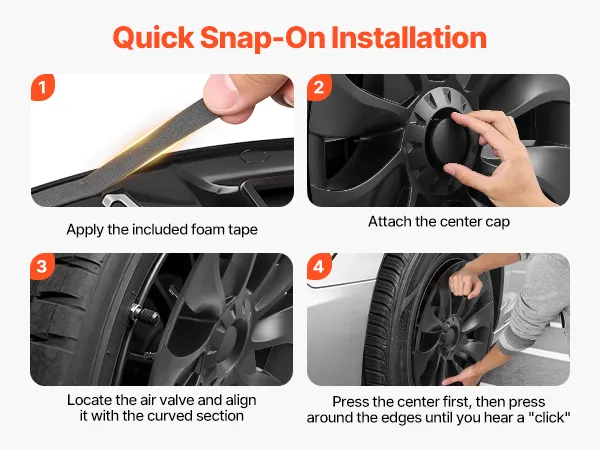 Quick Snap-On Installation

1

Apply the included foam tape

2

Attach the center cap

3

Locate the air valve and align it with the curved section

4

Press the center first, then press around the edges until you hear a "click"