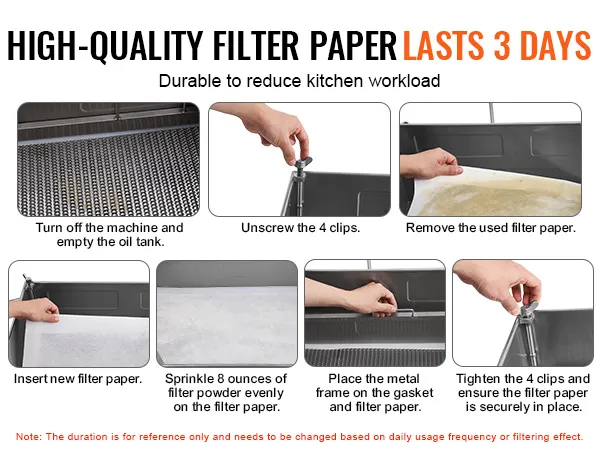 HIGH-QUALITY FILTER PAPER LASTS 3 DAYS

Durable to reduce kitchen workload

Turn off the machine and empty the oil tank.

Unscrew the 4 clips.

Remove the used filter paper.

Insert new filter paper.

Sprinkle 8 ounces of filter powder evenly on the filter paper.

Place the metal frame on the gasket and filter paper.

Tighten the 4 clips and ensure the filter paper is securely in place.

Note: The duration is for reference only and needs to be changed based on daily usage frequency or filtering effect.