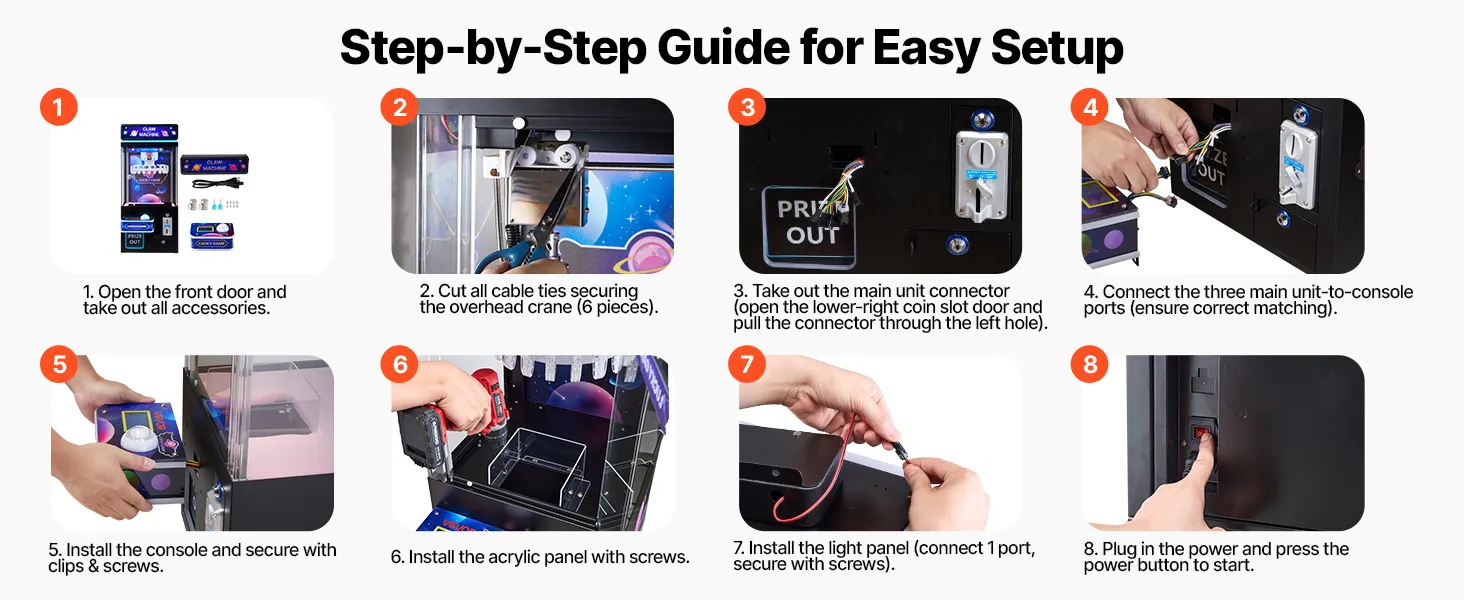 Step-by-Step Guide for Easy Setup

1

CLAW MACHINE

CLAW MACHINE

PRIZE OUT

LUCKY GAME

1. Open the front door and take out all accessories.

2

2. Cut all cable ties securing the overhead crane (6 pieces).

3

PRIZE OUT

3. Take out the main unit connector (open the lower-right coin slot door and pull the connector through the left hole).

4

PRIZE OUT

4. Connect the three main unit-to-console ports (ensure correct matching).

5

5. Install the console and secure with clips & screws.

6

6. Install the acrylic panel with screws.

7

7. Install the light panel (connect 1 port, secure with screws).

8

8. Plug in the power and press the power button to start.