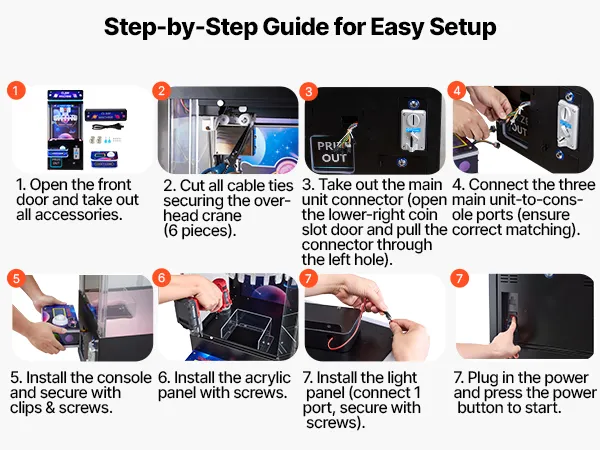 Step-by-Step Guide for Easy Setup

1

1. Open the front door and take out all accessories.

2

2. Cut all cable ties securing the overhead crane (6 pieces).

3

PRIZE OUT

3. Take out the main unit connector (open the lower-right coin slot door and pull the connector through the left hole).

4

4. Connect the three main unit-to-console ports (ensure correct matching).

5

5. Install the console and secure with clips & screws.

6

6. Install the acrylic panel with screws.

7

7. Install the light panel (connect 1 port, secure with screws).

7

7. Plug in the power and press the power button to start.