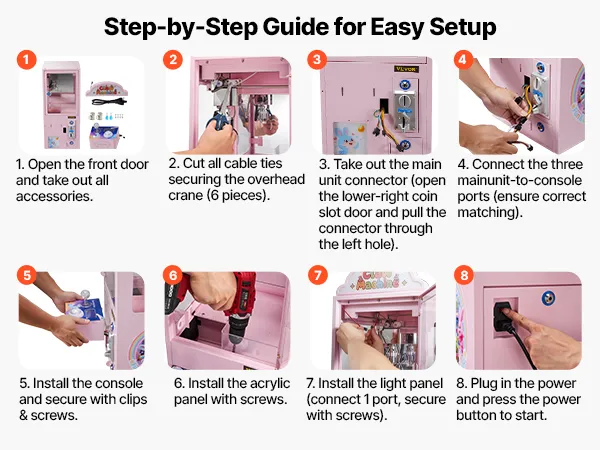 Step-by-Step Guide for Easy Setup

1

1. Open the front door and take out all accessories.

2

2. Cut all cable ties securing the overhead crane (6 pieces).

3

VEVOR

3. Take out the main unit connector (open the lower-right coin slot door and pull the connector through the left hole).

4

4. Connect the three mainunit-to-console ports (ensure correct matching).

5

5. Install the console and secure with clips & screws.

6

6. Install the acrylic panel with screws.

7

Claw Machine

7. Install the light panel (connect 1 port, secure with screws).

8

8. Plug in the power and press the power button to start.