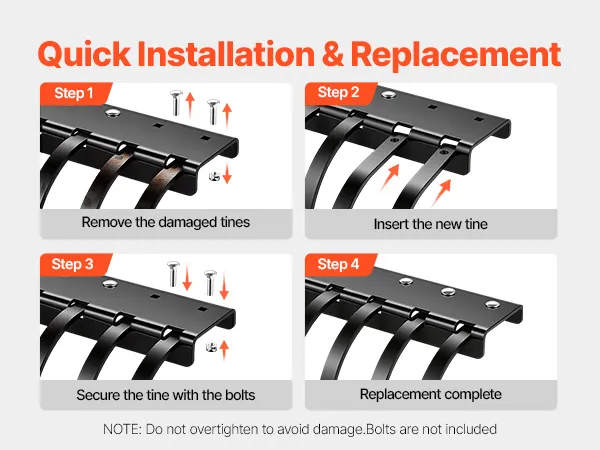 Quick Installation & Replacement

Step 1

Remove the damaged tines

Step 2

Insert the new tine

Step 3

Secure the tine with the bolts

Step 4

Replacement complete

NOTE: Do not overtighten to avoid damage.Bolts are not included