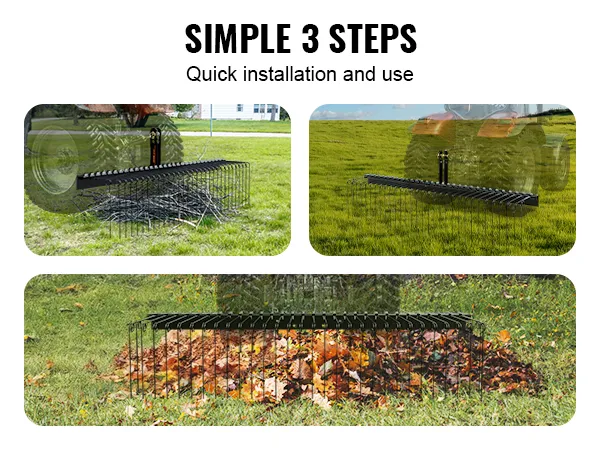 SIMPLE 3 STEPS

Quick installation and use