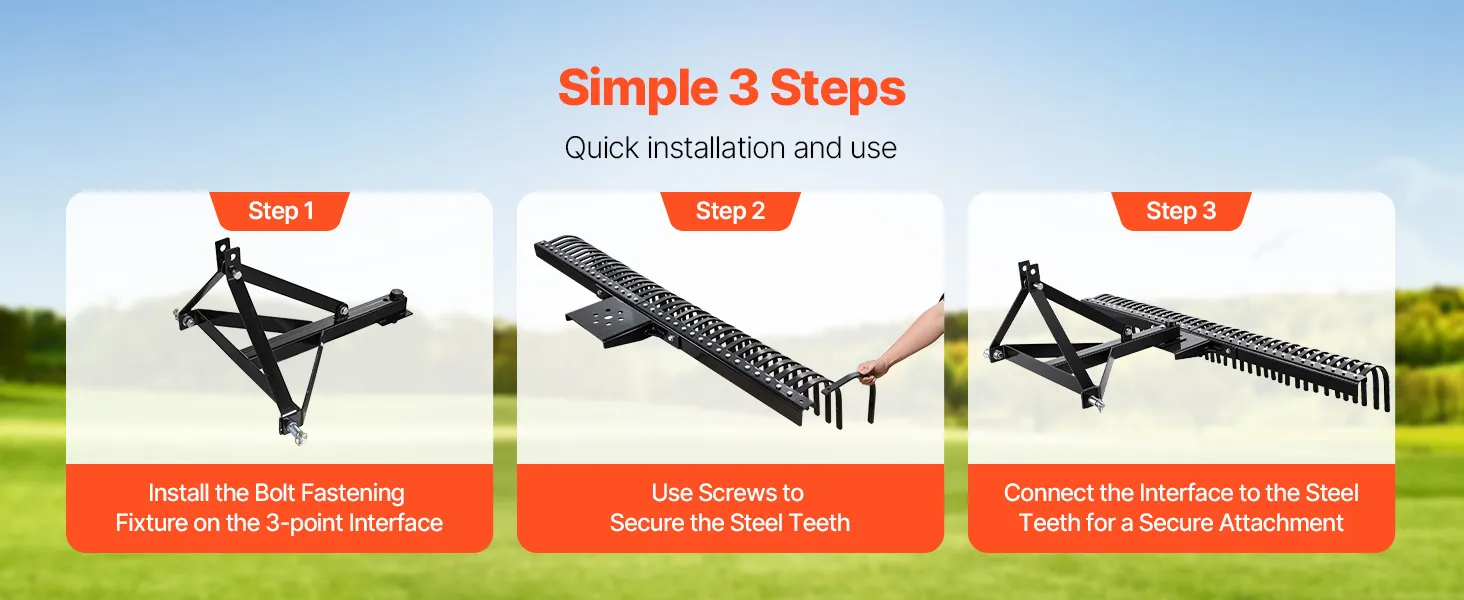 Simple 3 Steps

Quick installation and use

Step 1

Install the Bolt Fastening Fixture on the 3-point Interface

Step 2

Use Screws to Secure the Steel Teeth

Step 3

Connect the Interface to the Steel Teeth for a Secure Attachment