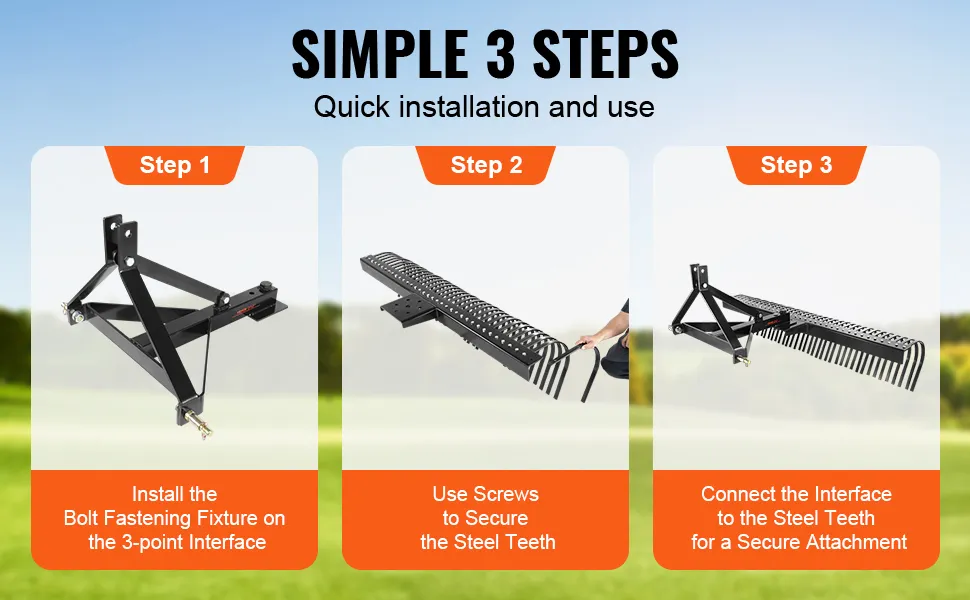 SIMPLE 3 STEPS
Quick installation and use

Step 1

Install the Bolt Fastening Fixture on the 3-point Interface

Step 2

Use Screws to Secure the Steel Teeth

Step 3

Connect the Interface to the Steel Teeth for a Secure Attachment