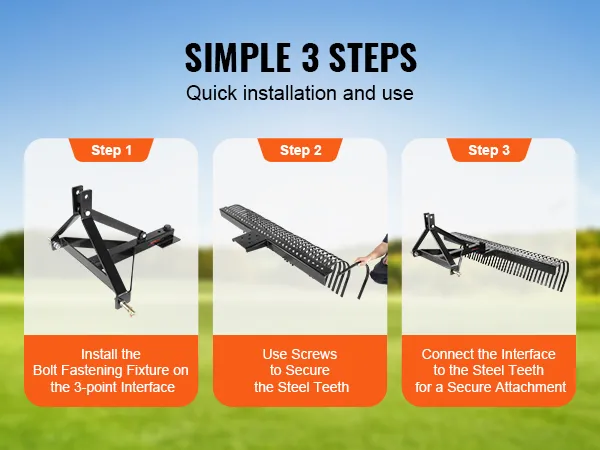 SIMPLE 3 STEPS
Quick installation and use

Step 1
Install the Bolt Fastening Fixture on the 3-point Interface

Step 2
Use Screws to Secure the Steel Teeth

Step 3
Connect the Interface to the Steel Teeth for a Secure Attachment