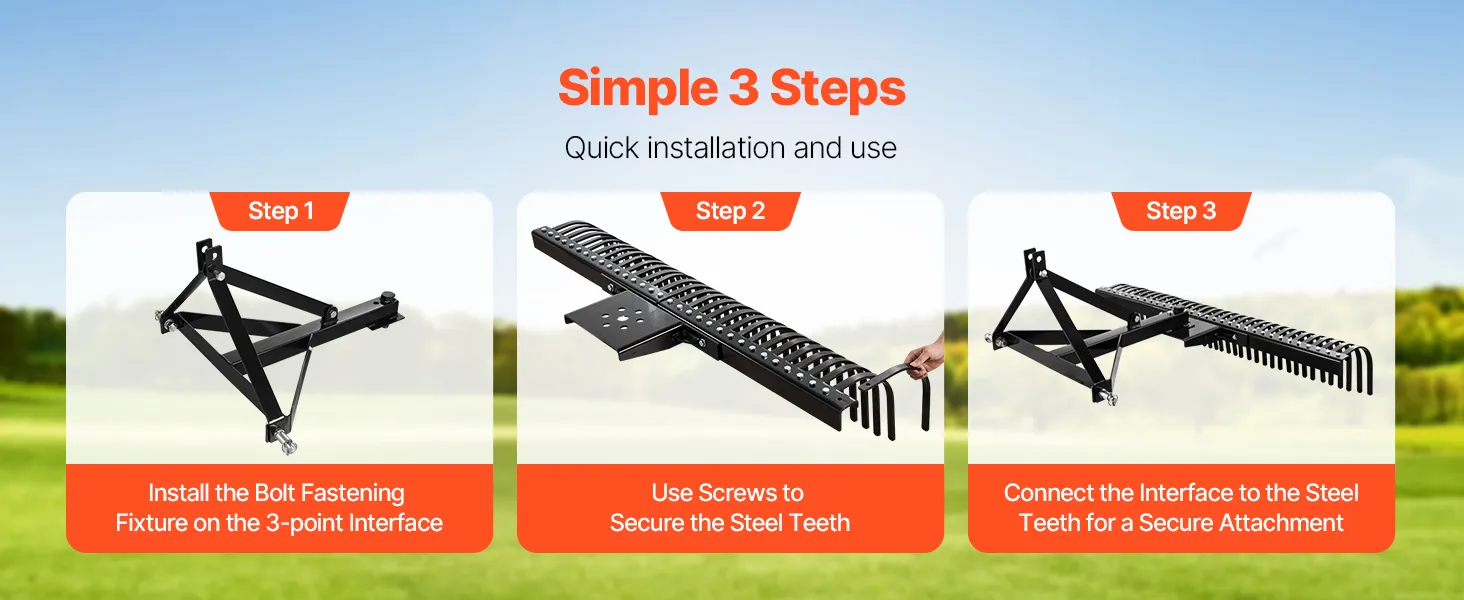 Simple 3 Steps

Quick installation and use

Step 1

Install the Bolt Fastening Fixture on the 3-point Interface

Step 2

Use Screws to Secure the Steel Teeth

Step 3

Connect the Interface to the Steel Teeth for a Secure Attachment