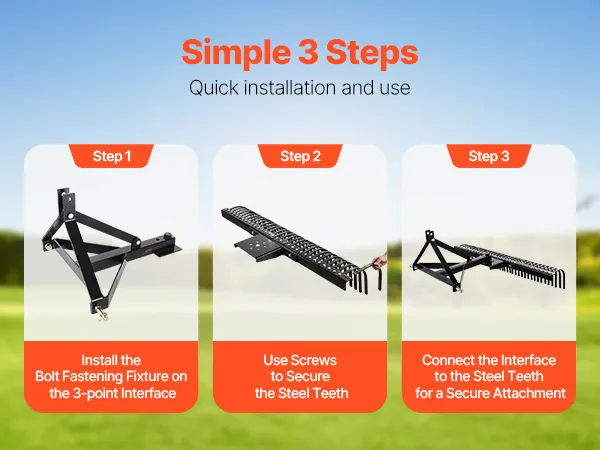 Simple 3 Steps
Quick installation and use

Step 1

Install the Bolt Fastening Fixture on the 3-point Interface

Step 2

Use Screws to Secure the Steel Teeth

Step 3

Connect the Interface to the Steel Teeth for a Secure Attachment