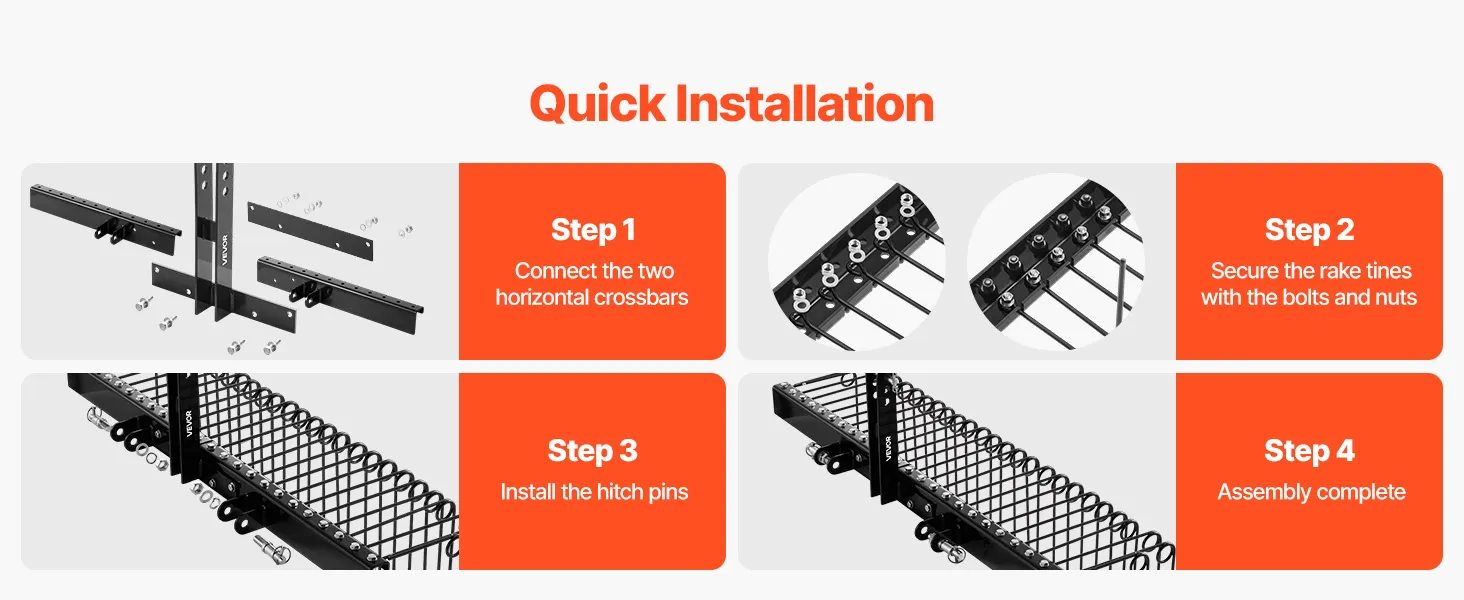 Quick Installation

VEVOR

Step 1
Connect the two horizontal crossbars

Step 2
Secure the rake tines with the bolts and nuts

VEVOR

Step 3
Install the hitch pins

VEVOR

Step 4
Assembly complete