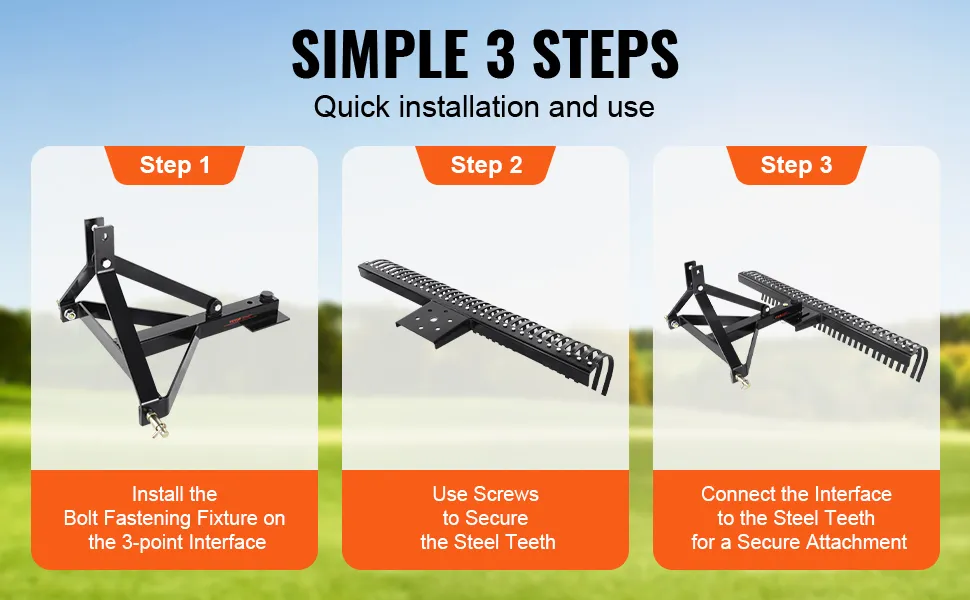 SIMPLE 3 STEPS
Quick installation and use

Step 1

Install the Bolt Fastening Fixture on the 3-point Interface

Step 2

Use Screws to Secure the Steel Teeth

Step 3

Connect the Interface to the Steel Teeth for a Secure Attachment