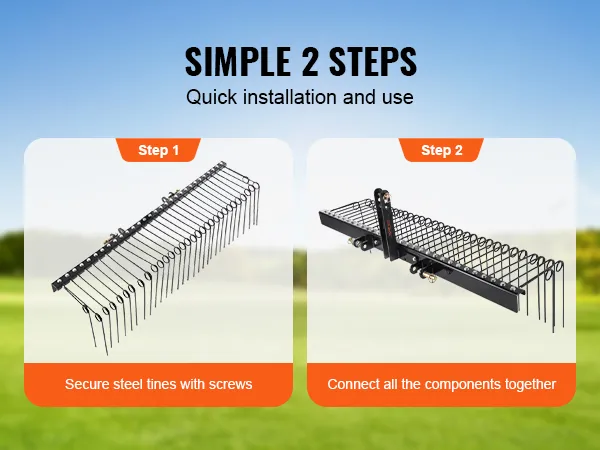 SIMPLE 2 STEPS
Quick installation and use

Step 1

Secure steel tines with screws

Step 2

Connect all the components together