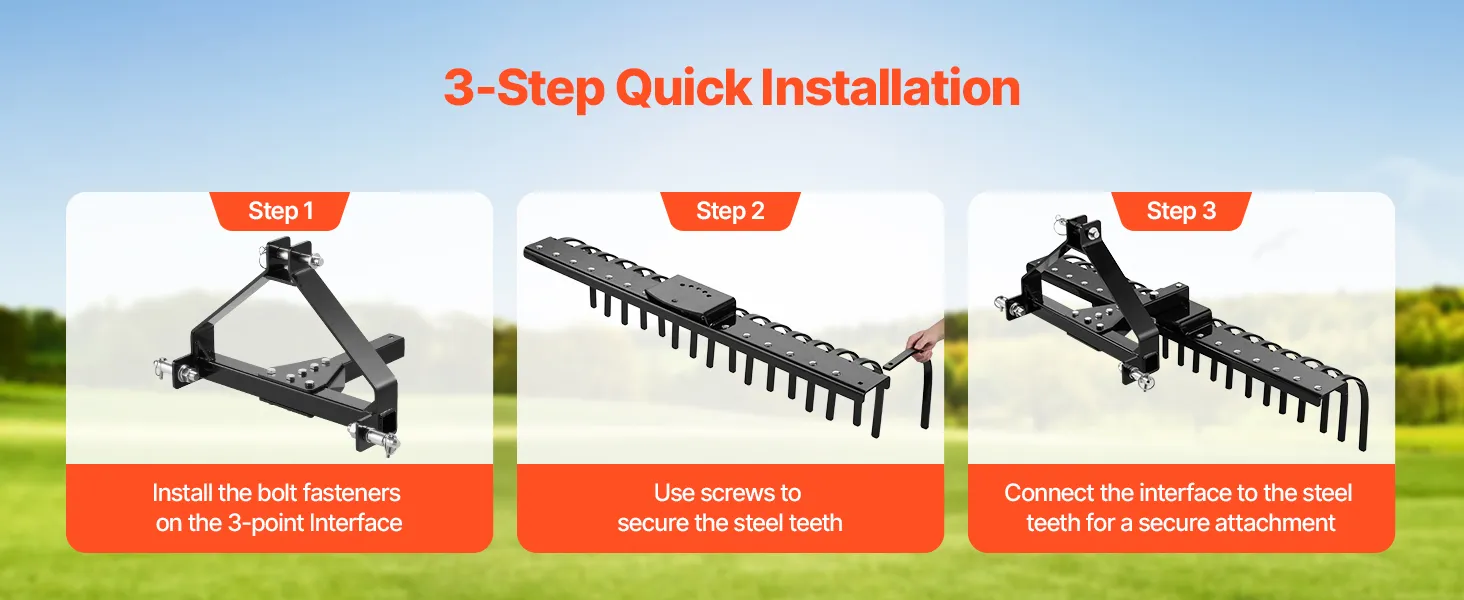 3-Step Quick Installation

Step 1

Install the bolt fasteners on the 3-point Interface

Step 2

Use screws to secure the steel teeth

Step 3

Connect the interface to the steel teeth for a secure attachment