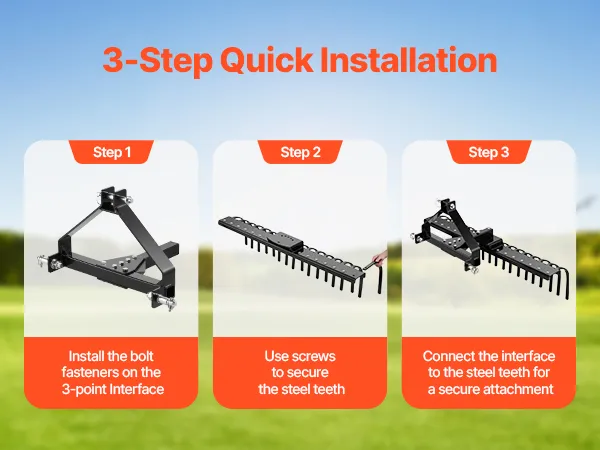 3-Step Quick Installation

Step 1

Install the bolt fasteners on the 3-point Interface

Step 2

Use screws to secure the steel teeth

Step 3

Connect the interface to the steel teeth for a secure attachment