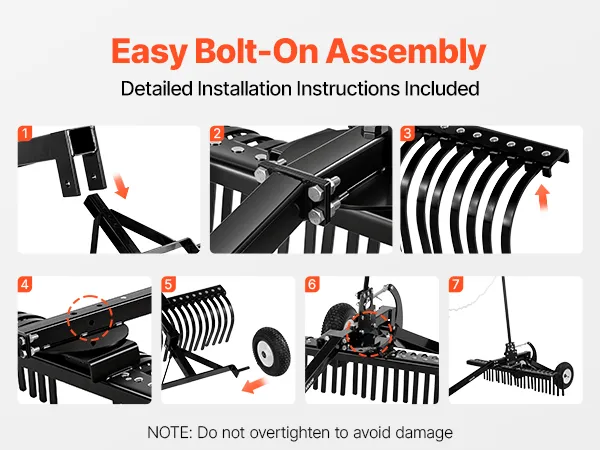 Easy Bolt-On Assembly

Detailed Installation Instructions Included

1

2

3

4

5

6

7

NOTE: Do not overtighten to avoid damage