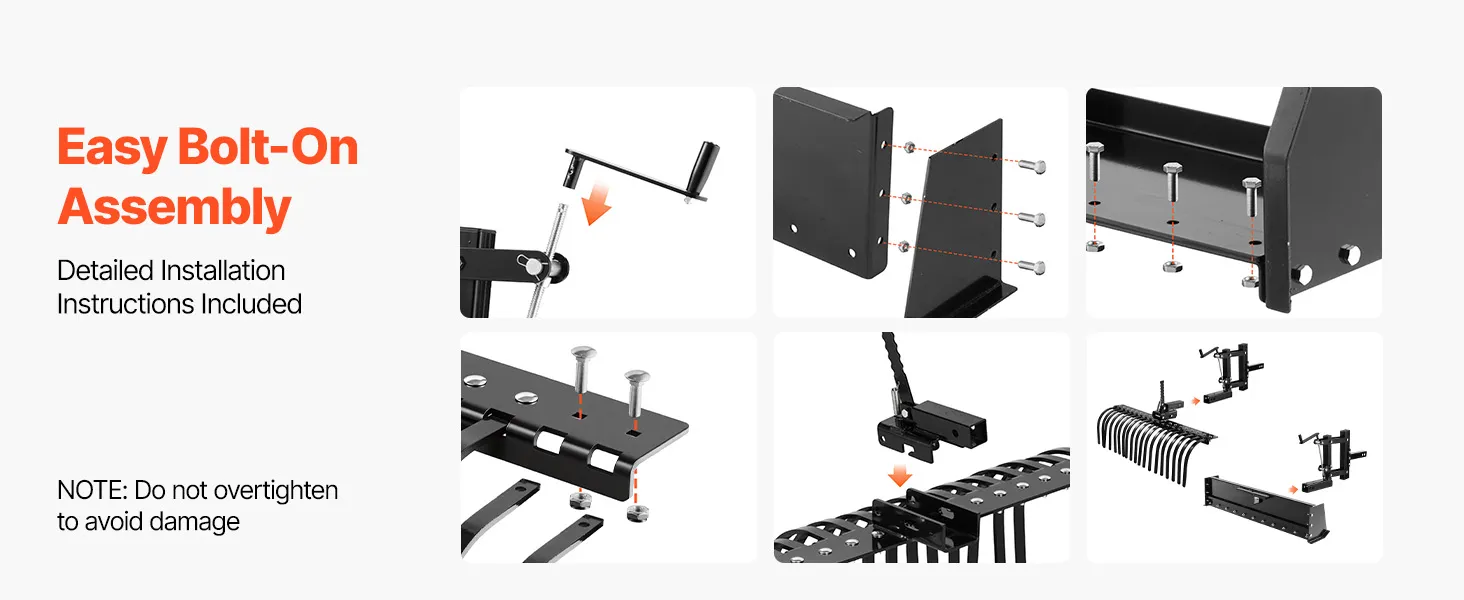 Easy Bolt-On Assembly

Detailed Installation Instructions Included

NOTE: Do not overtighten to avoid damage