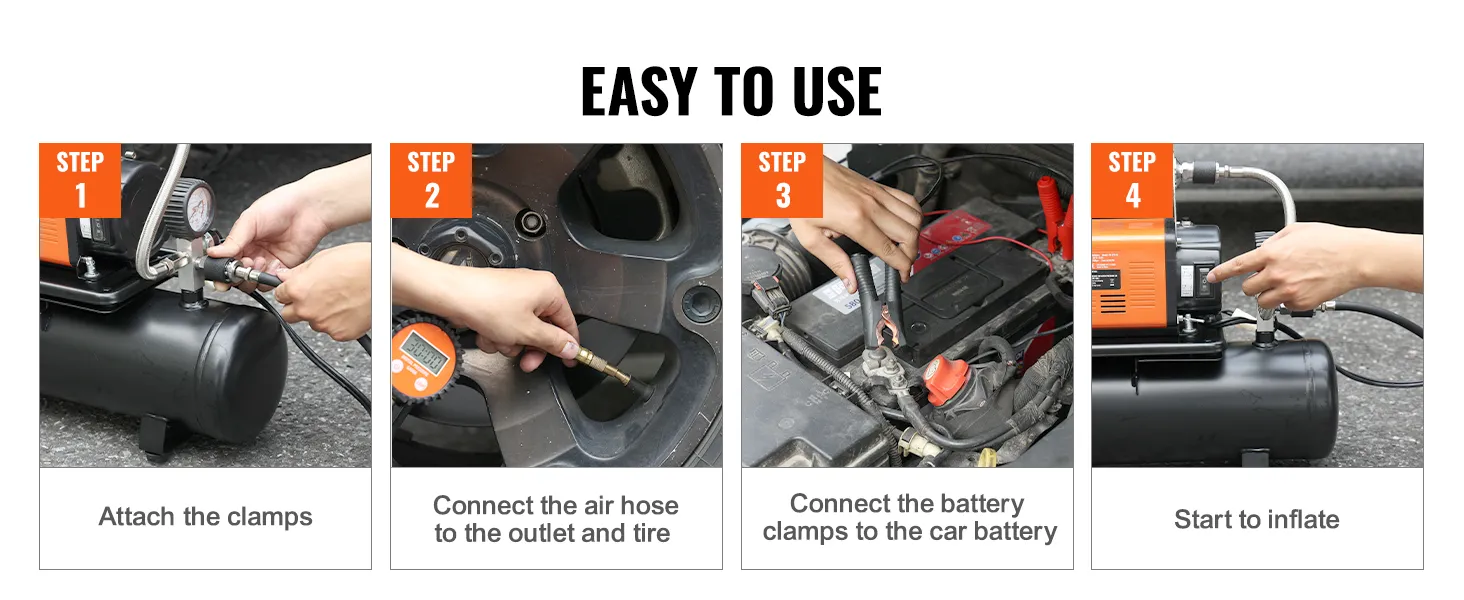 EASY TO USE

STEP 1

Attach the clamps

STEP 2

Connect the air hose to the outlet and tire

STEP 3

Connect the battery clamps to the car battery

STEP 4

Start to inflate