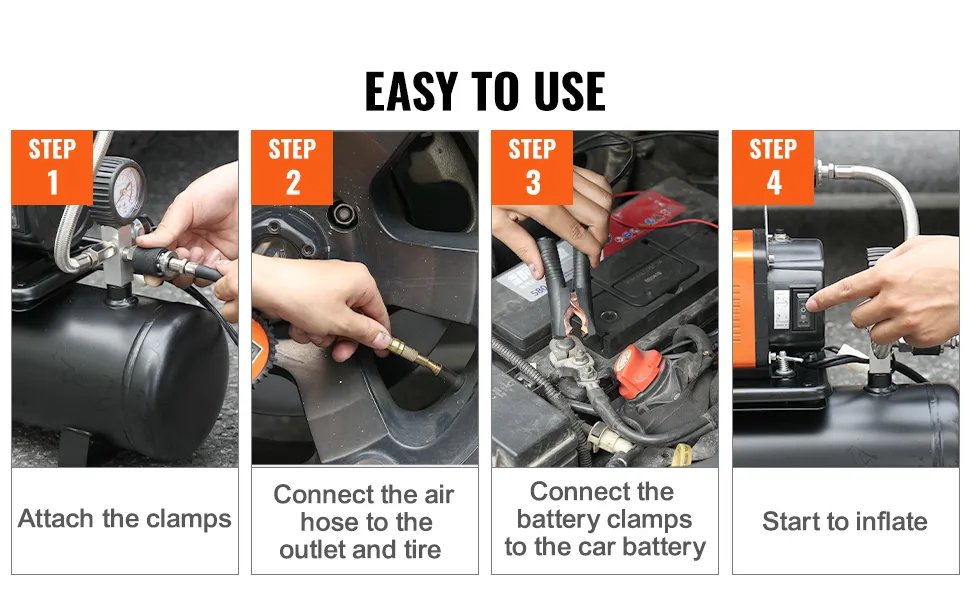 EASY TO USE

STEP 1

Attach the clamps

STEP 2

Connect the air hose to the outlet and tire

STEP 3

Connect the battery clamps to the car battery

STEP 4

Start to inflate