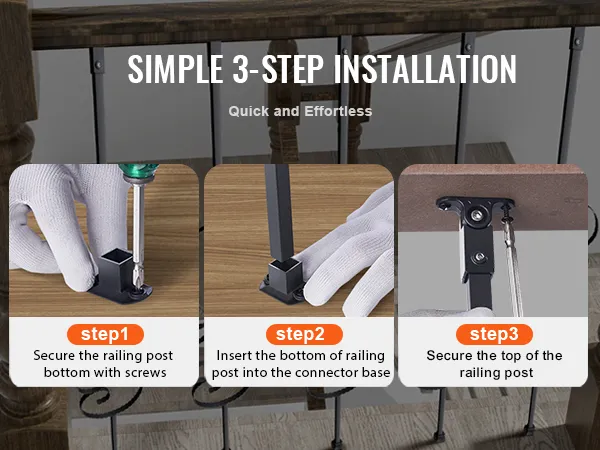 SIMPLE 3-STEP INSTALLATION

Quick and Effortless

step1
Secure the railing post bottom with screws

step2
Insert the bottom of railing post into the connector base

step3
Secure the top of the railing post