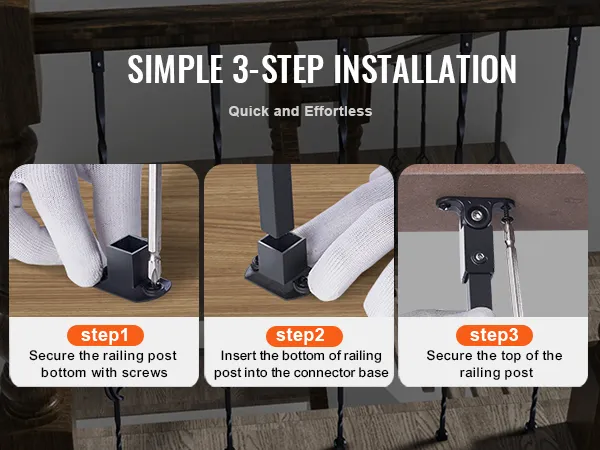 SIMPLE 3-STEP INSTALLATION

Quick and Effortless

step1
Secure the railing post bottom with screws

step2
Insert the bottom of railing post into the connector base

step3
Secure the top of the railing post