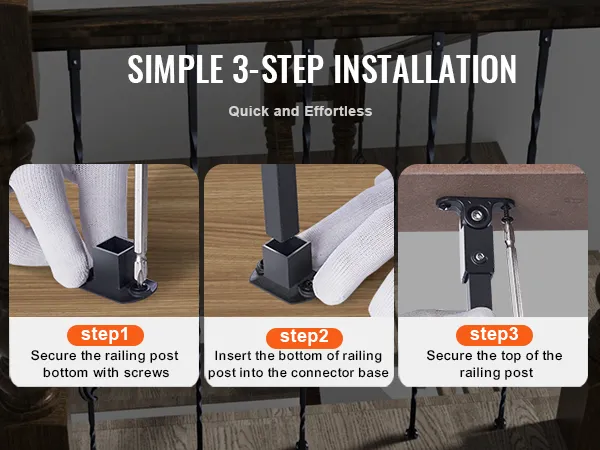 SIMPLE 3-STEP INSTALLATION

Quick and Effortless

step1
Secure the railing post bottom with screws

step2
Insert the bottom of railing post into the connector base

step3
Secure the top of the railing post