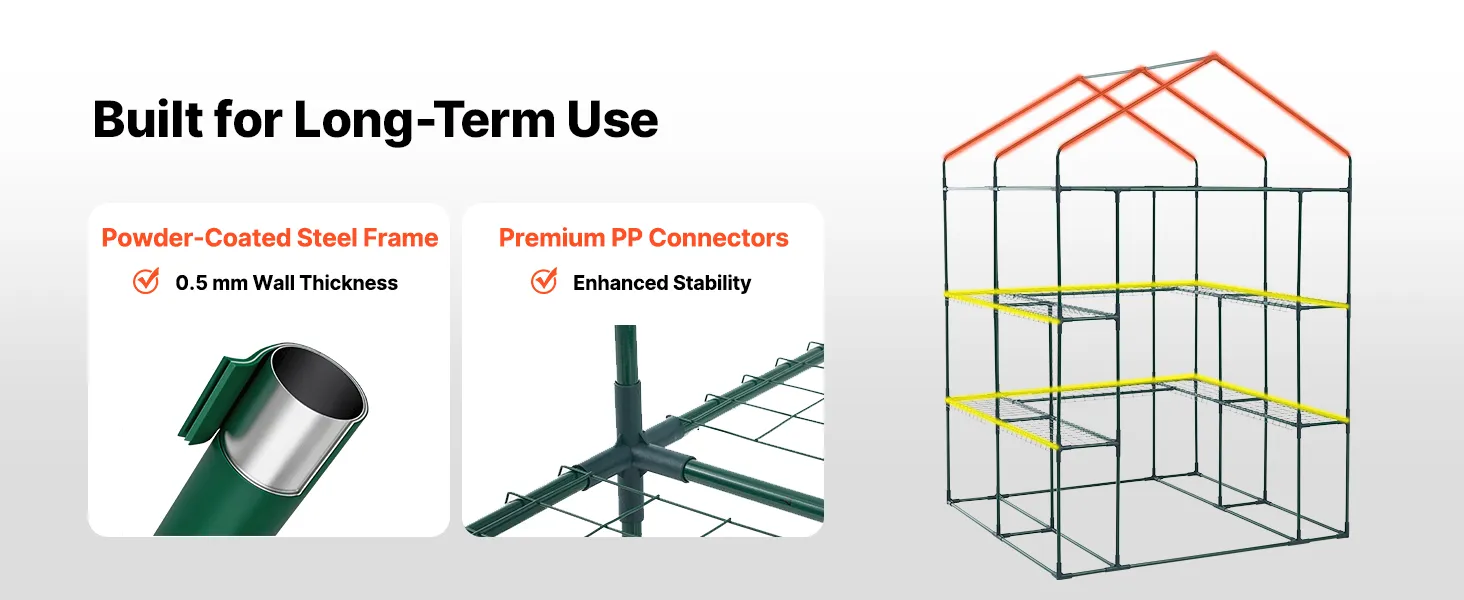 Built for Long-Term Use

Powder-Coated Steel Frame

0.5 mm Wall Thickness

Premium PP Connectors

Enhanced Stability