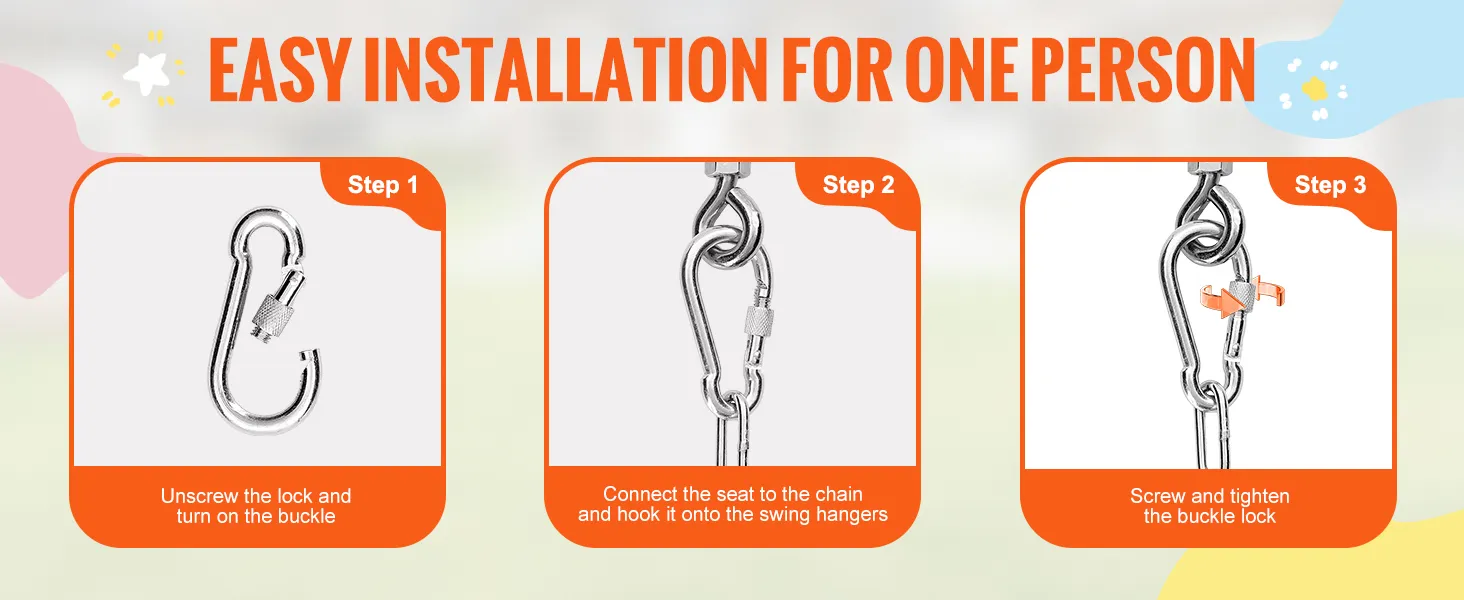 EASY INSTALLATION FOR ONE PERSON

Step 1

Unscrew the lock and turn on the buckle

Step 2

Connect the seat to the chain and hook it onto the swing hangers

Step 3

Screw and tighten the buckle lock